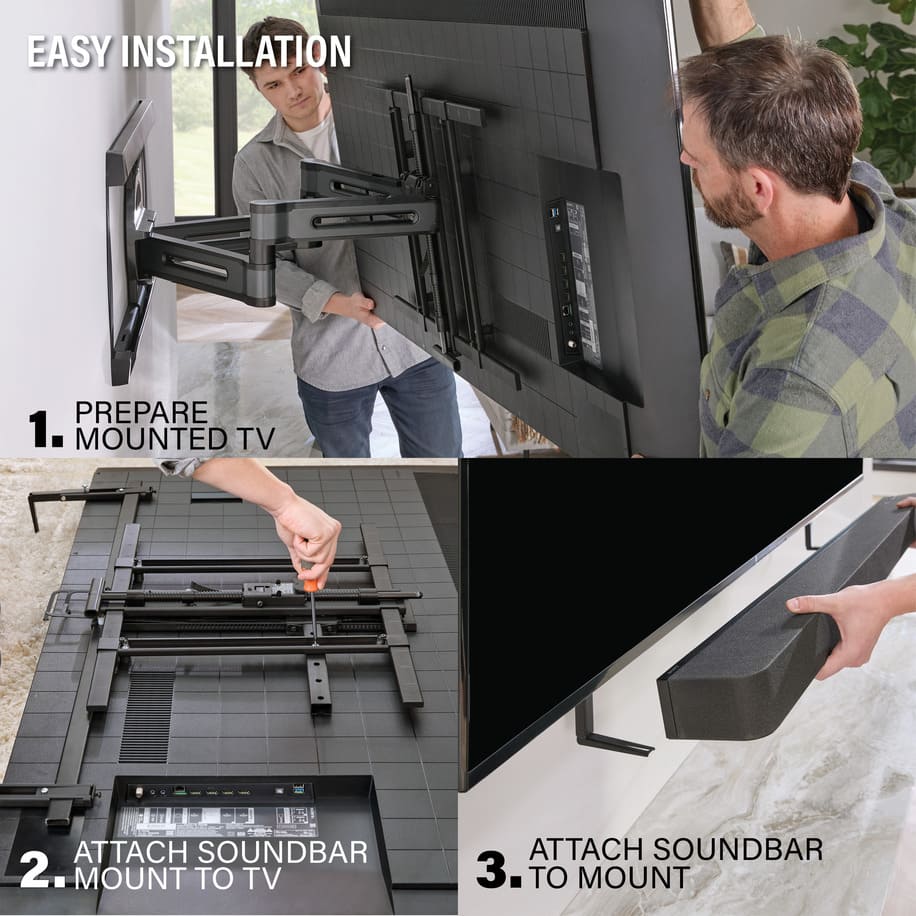 EASY INSTALLATION

1. PREPARE MOUNTED TV

2. ATTACH SOUNDBAR MOUNT TO TV

3. ATTACH SOUNDBAR TO MOUNT